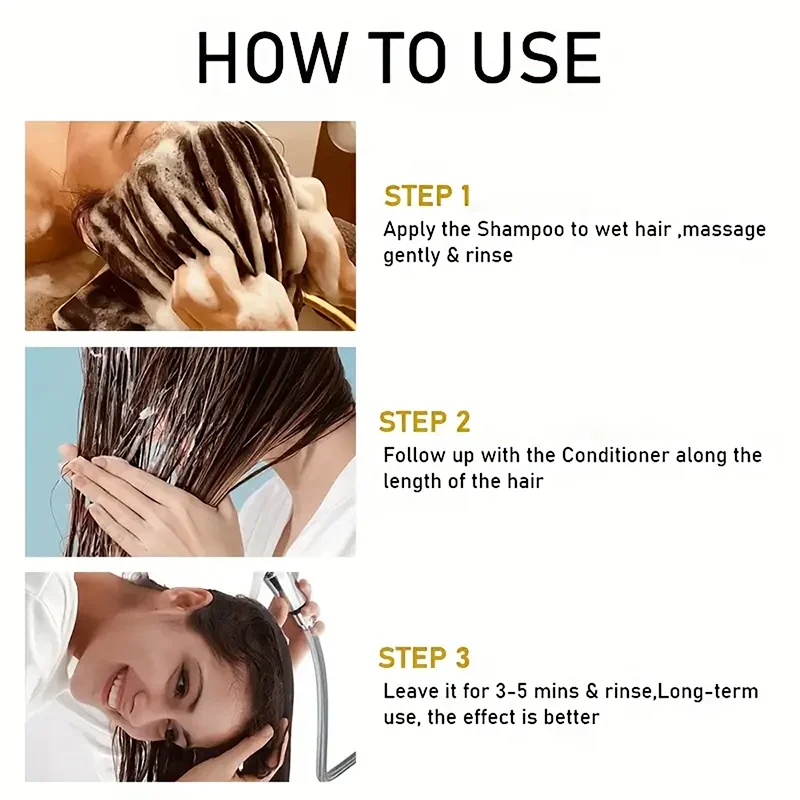 HOW TO USE

STEP 1
Apply the Shampoo to wet hair ,massage gently & rinse

STEP 2
Follow up with the Conditioner along the length of the hair

STEP 3
Leave it for 3-5 mins & rinse,Long-term use, the effect is better