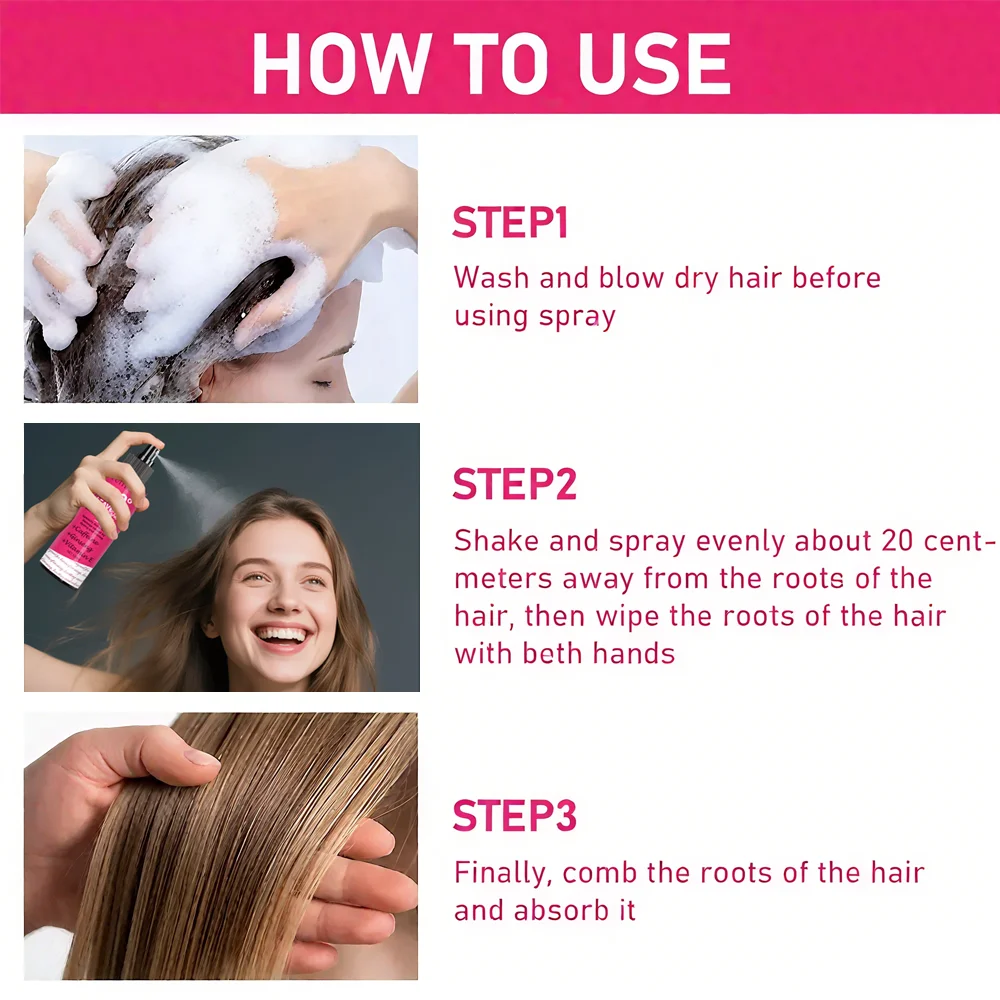 HOW TO USE

STEP1
Wash and blow dry hair before using spray

STEP2
Shake and spray evenly about 20 centmeters away from the roots of the hair, then wipe the roots of the hair with beth hands

STEP3
Finally, comb the roots of the hair and absorb it