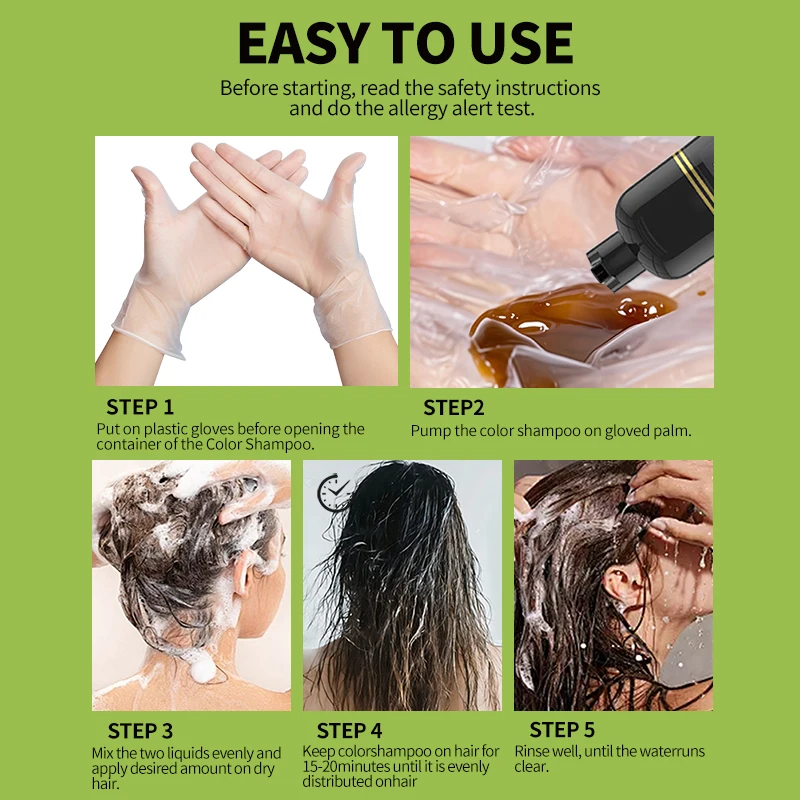 EASY TO USE

Before starting, read the safety instructions and do the allergy alert test.

STEP 1
Put on plastic gloves before opening the container of the Color Shampoo.

STEP2
Pump the color shampoo on gloved palm.

STEP 3
Mix the two liquids evenly and apply desired amount on dry hair.

STEP 4
Keep colorshampoo on hair for 15-20minutes until it is evenly distributed onhair

STEP 5
Rinse well, until the waterruns clear.