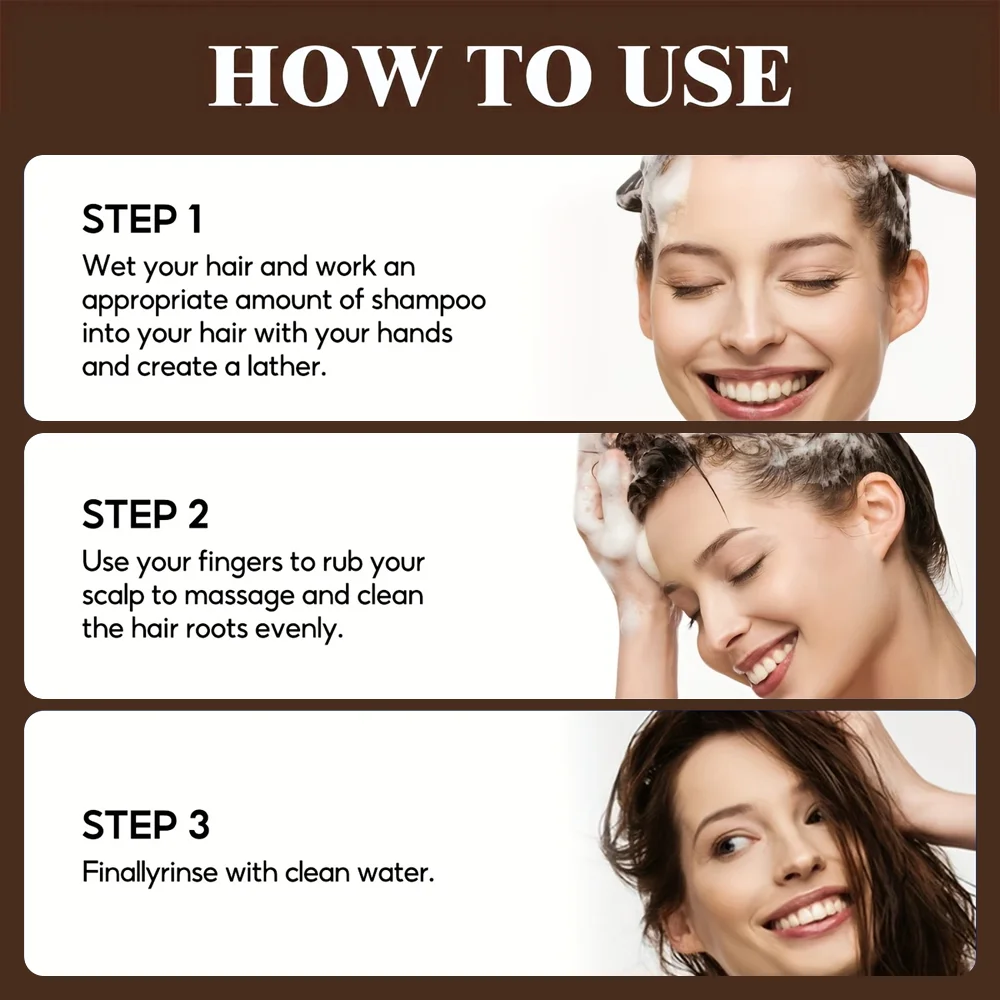 HOW TO USE

STEP 1
Wet your hair and work an appropriate amount of shampoo into your hair with your hands and create a lather.

STEP 2
Use your fingers to rub your scalp to massage and clean the hair roots evenly.

STEP 3
Finallyrinse with clean water.