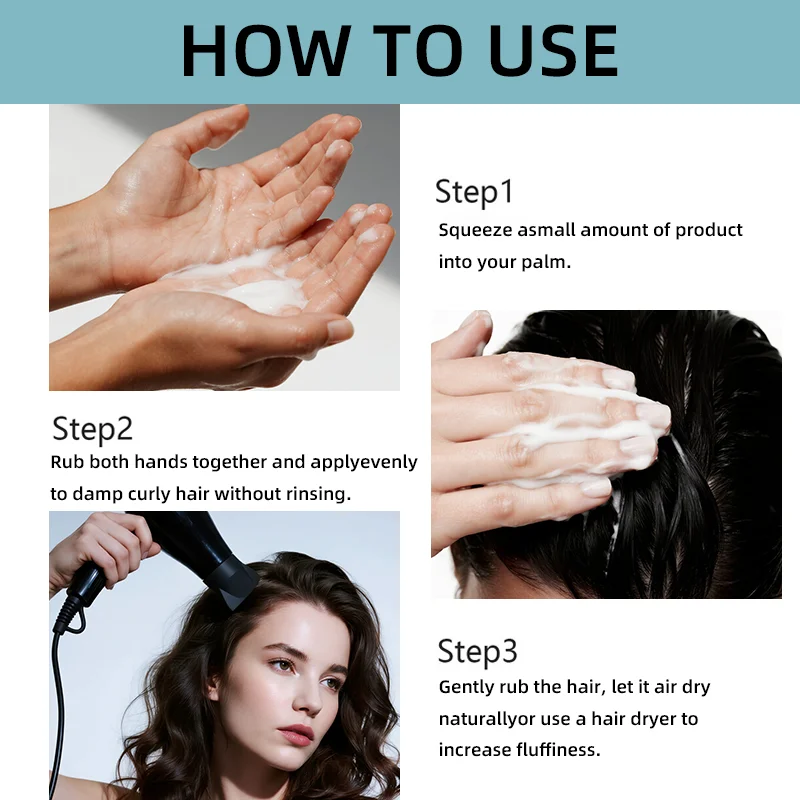 HOW TO USE

Step1
Squeeze asmall amount of product into your palm.

Step2
Rub both hands together and applyevenly to damp curly hair without rinsing.

Step3
Gently rub the hair, let it air dry naturallyor use a hair dryer to increase fluffiness.