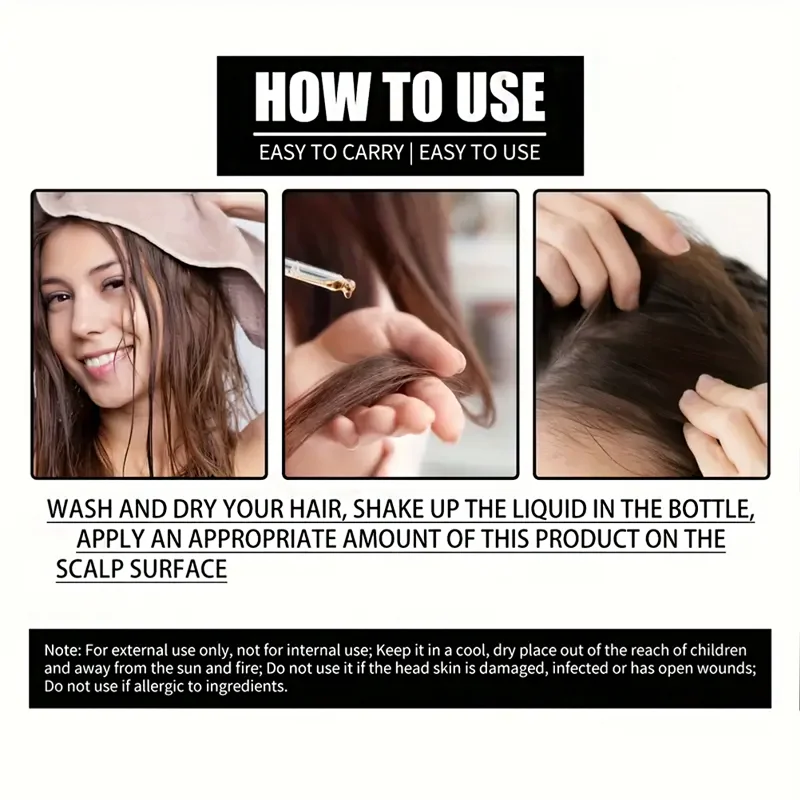 HOW TO USE

EASY TO CARRY | EASY TO USE

WASH AND DRY YOUR HAIR, SHAKE UP THE LIQUID IN THE BOTTLE, APPLY AN APPROPRIATE AMOUNT OF THIS PRODUCT ON THE SCALP SURFACE

Note: For external use only, not for internal use; Keep it in a cool, dry place out of the reach of children and away from the sun and fire; Do not use it if the head skin is damaged, infected or has open wounds; Do not use if allergic to ingredients.